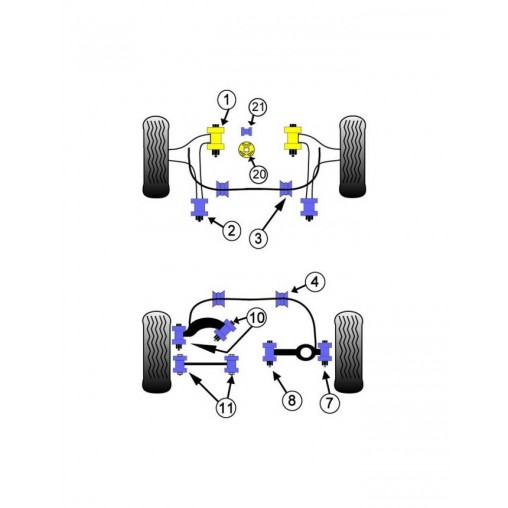 1
21
20
2
3
4
10
11
8
7