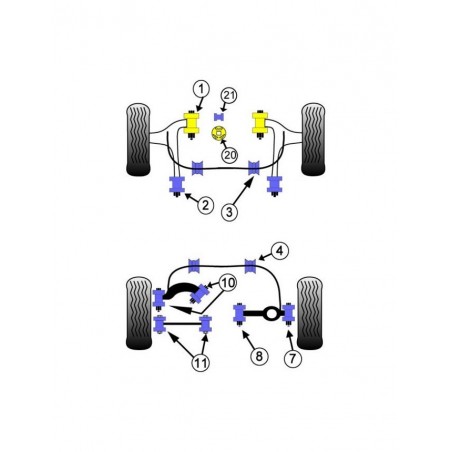 1
21
20
2
3
4
10
11
8
7